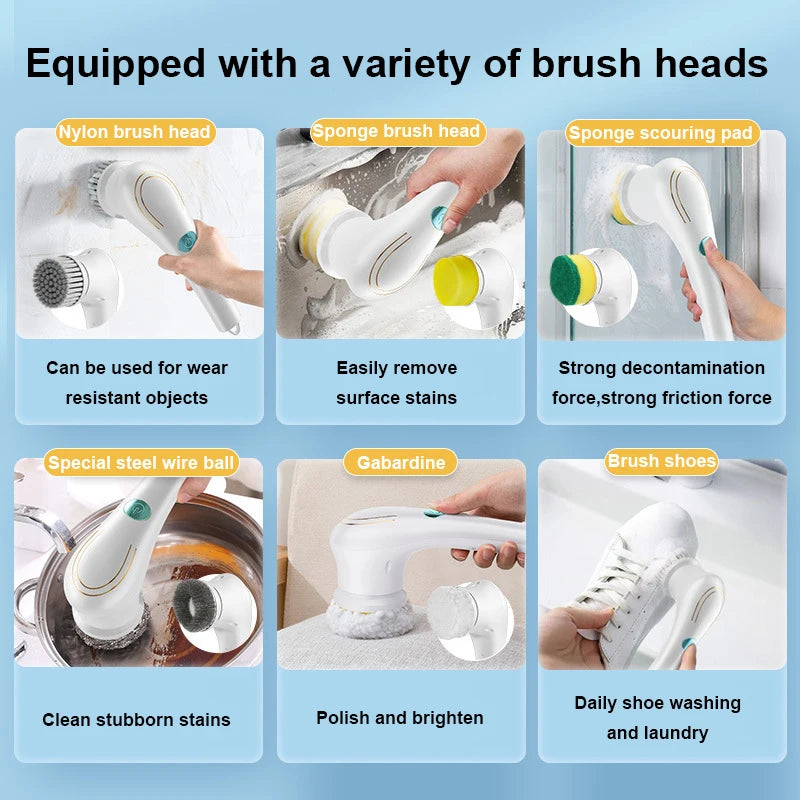 Equipped with a variety of brush heads

Nylon brush head

Can be used for wear resistant objects

Sponge brush head

Easily remove surface stains

Sponge scouring pad

Strong decontamination force,strong friction force

Special steel wire ball

Clean stubborn stains

Gabardine

Polish and brighten

Brush shoes

Daily shoe washing and laundry